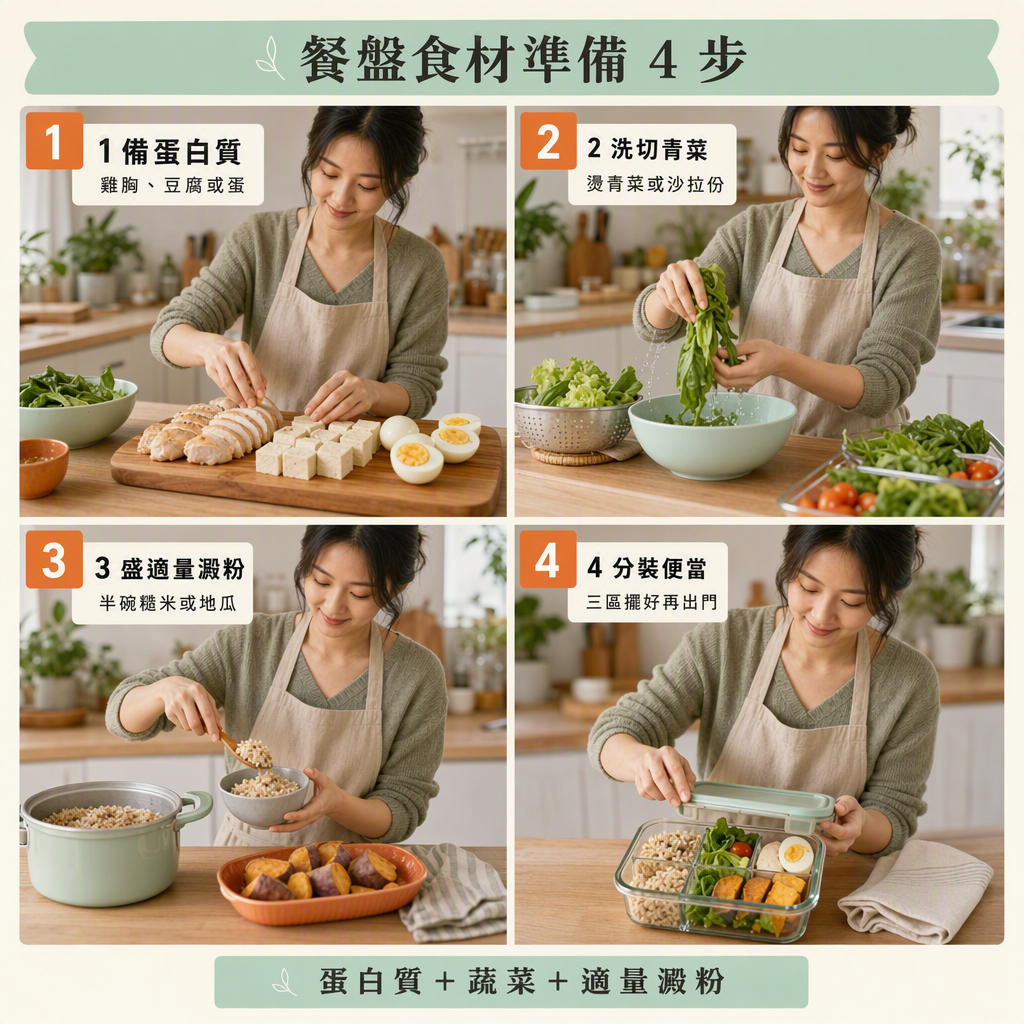 餐盤食材準備 4 步

1
1 備蛋白質
雞胸、豆腐或蛋

2
2 洗切青菜
燙青菜或沙拉份

3
3 盛適量澱粉
半碗糙米或地瓜

4
4 分裝便當
三區擺好再出門

蛋白質 + 蔬菜 + 適量澱粉